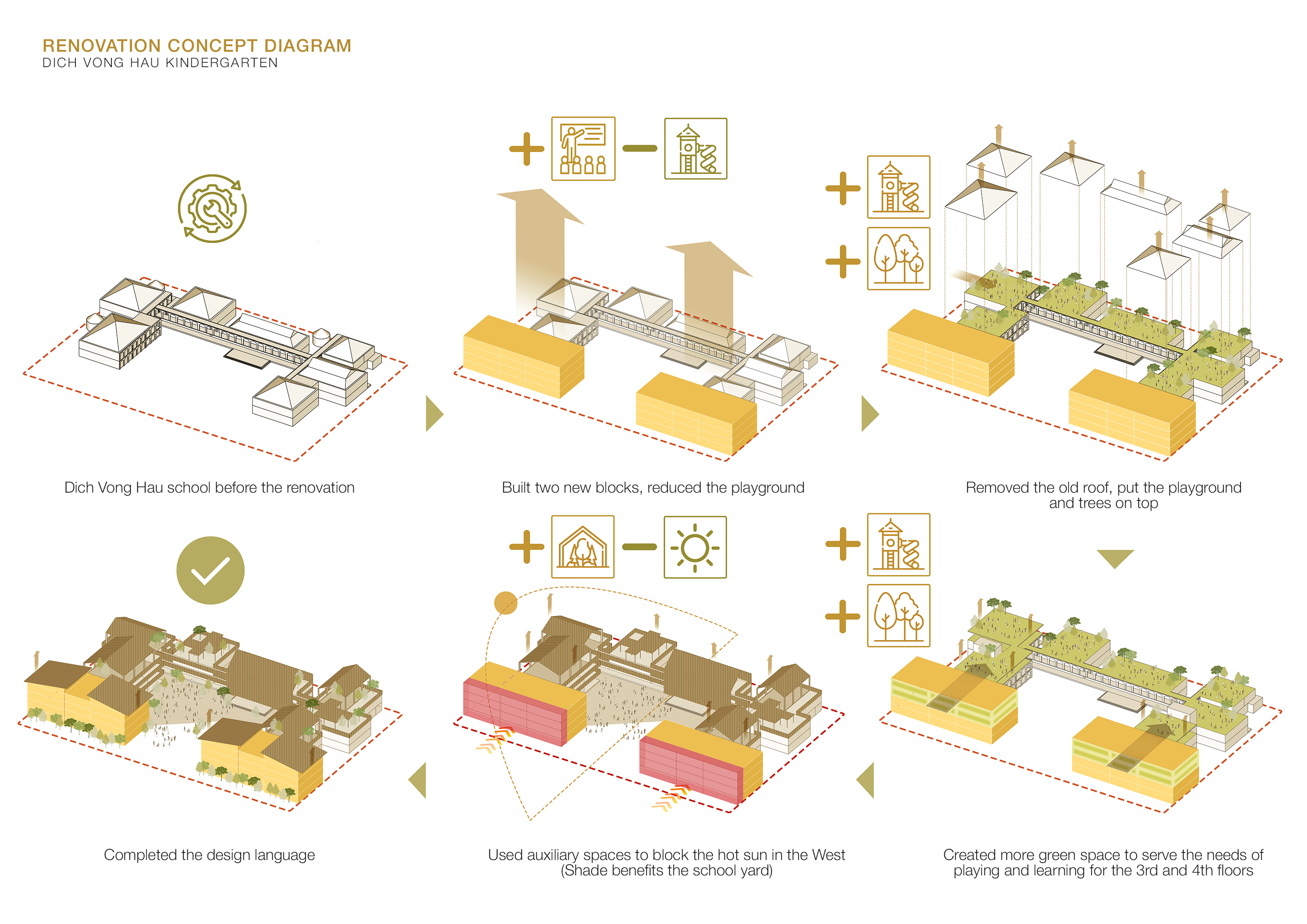 RENOVATION CONCEPT DIAGRAM
DICH VONG HAU KINDERGARTEN

Dich Vong Hau school before the renovation

Built two new blocks, reduced the playground

Removed the old roof, put the playground and trees on top

Completed the design language

Used auxiliary spaces to block the hot sun in the West (Shade benefits the school yard)

Created more green space to serve the needs of playing and learning for the 3rd and 4th floors